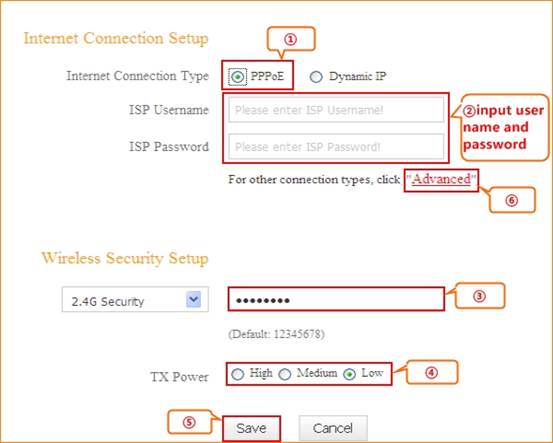 Internet Connection Setup

①

Internet Connection Type PPPoE Dynamic IP

ISP Username Please enter ISP Username!

ISP Password Please enter ISP Password!

②input user name and password

For other connection types, click "Advanced"

⑥

Wireless Security Setup

2.4G Security

••••••••

③

(Default: 12345678)

TX Power High Medium Low

④

⑤

Save Cancel